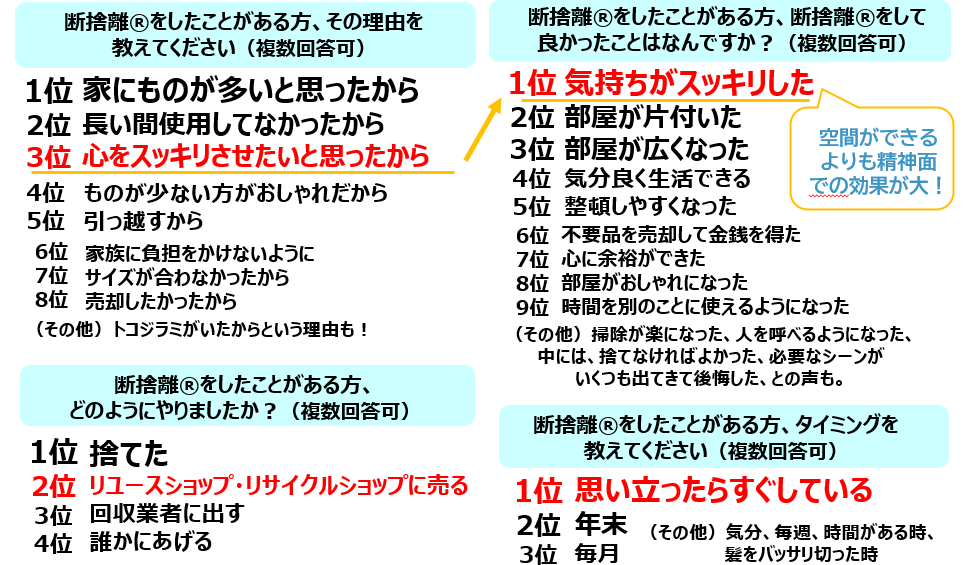 断捨離®をしたことがある方、その理由を教えてください（複数回答可）

1位 家にものが多いと思ったから
2位 長い間使用してなかったから
3位 心をスッキリさせたいと思ったから
4位 ものが少ない方がおしゃれだから
5位 引っ越すから
6位 家族に負担をかけないように
7位 サイズが合わなかったから
8位 売却したかったから
（その他）トコジラミがいたからという理由も！

断捨離®をしたことがある方、どのようにやりましたか？（複数回答可）

1位 捨てた
2位 リユースショップ・リサイクルショップに売る
3位 回収業者に出す
4位 誰かにあげる

断捨離®をしたことがある方、断捨離®をして良かったことはなんですか？（複数回答可）

1位 気持ちがスッキリした
2位 部屋が片付いた
3位 部屋が広くなった
4位 気分良く生活できる
5位 整頓しやすくなった
6位 不要品を売却して金銭を得た
7位 心に余裕ができた
8位 部屋がおしゃれになった
9位 時間を別のことに使えるようになった
（その他）掃除が楽になった、人を呼べるようになった、中には、捨てなければよかった、必要なシーンがいくつも出てきて後悔した、との声も。

空間ができるよりも精神面での効果が大！

断捨離®をしたことがある方、タイミングを教えてください（複数回答可）

1位 思い立ったらすぐしている
2位 年末
3位 毎月
（その他）気分、毎週、時間がある時、髪をバッサリ切った時